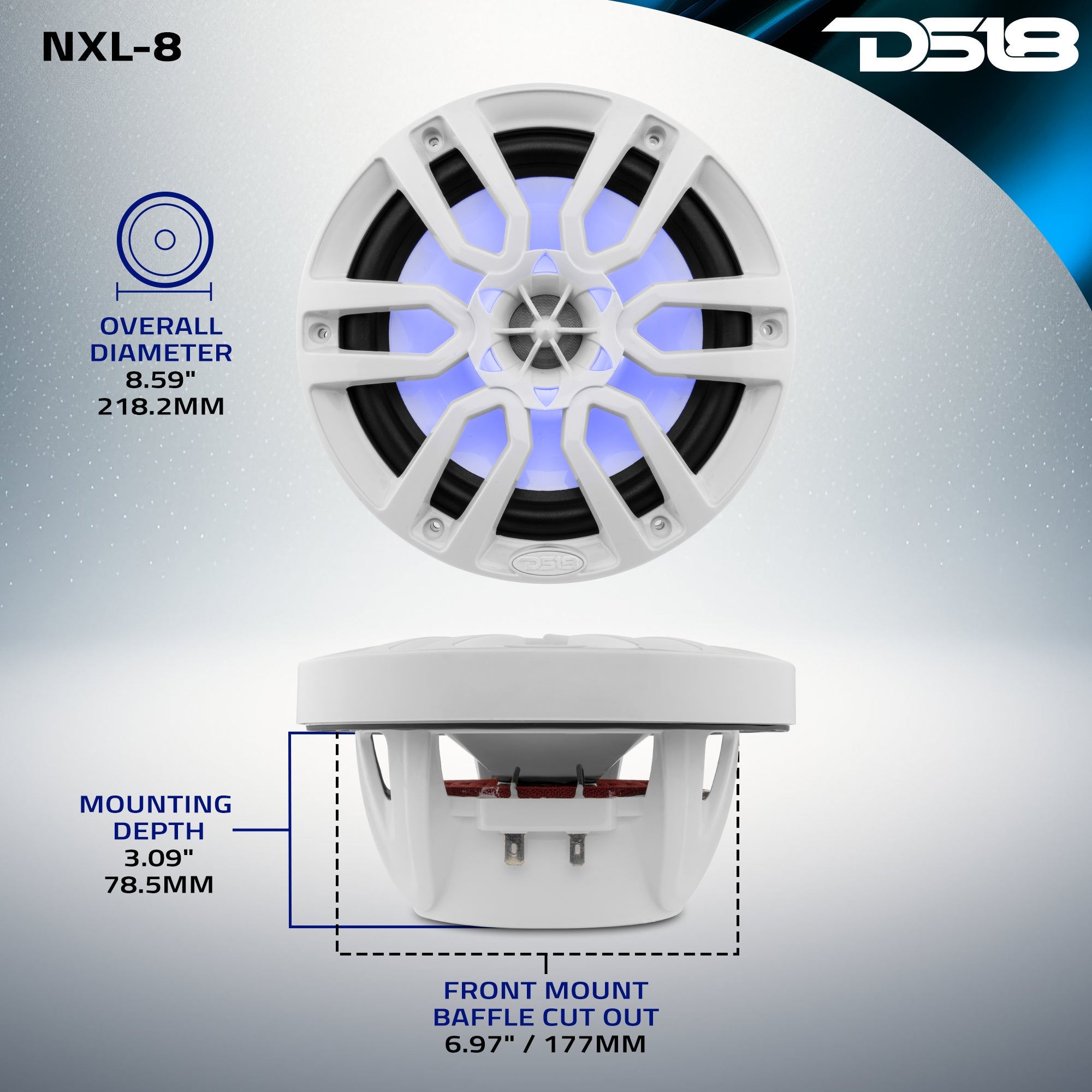 NXL-8

DS18

OVERALL DIAMETER
8.59"
218.2MM

DS18

MOUNTING DEPTH
3.09"
78.5MM

FRONT MOUNT BAFFLE CUT OUT
6.97" / 177MM